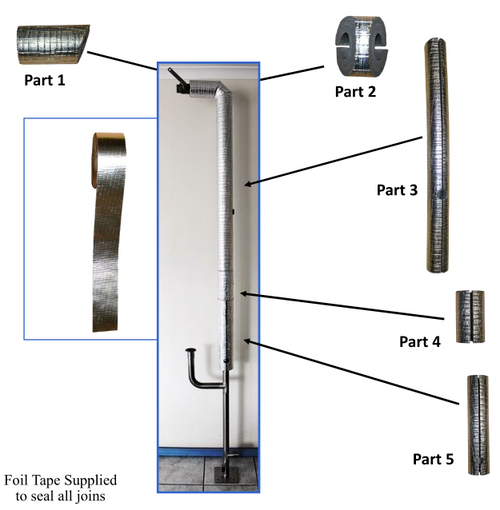 Part 1

Part 2

Part 3

Part 4

Part 5

Foil Tape Supplied to seal all joins