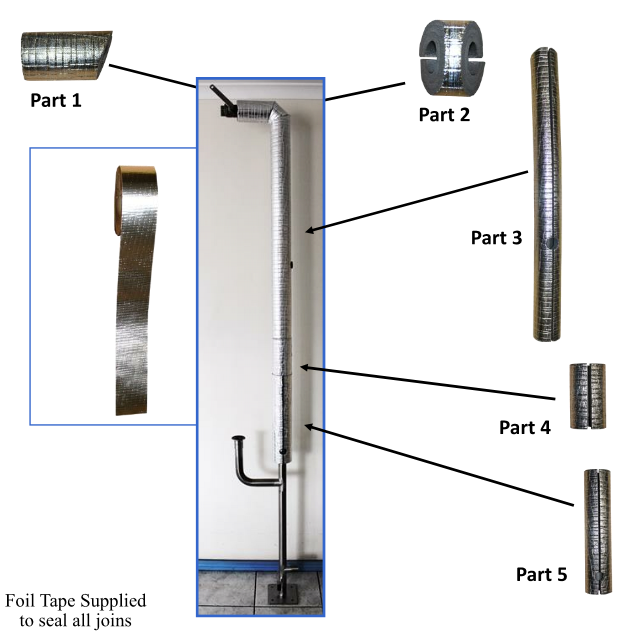 Part 1

Part 2

Part 3

Part 4

Part 5

Foil Tape Supplied to seal all joins